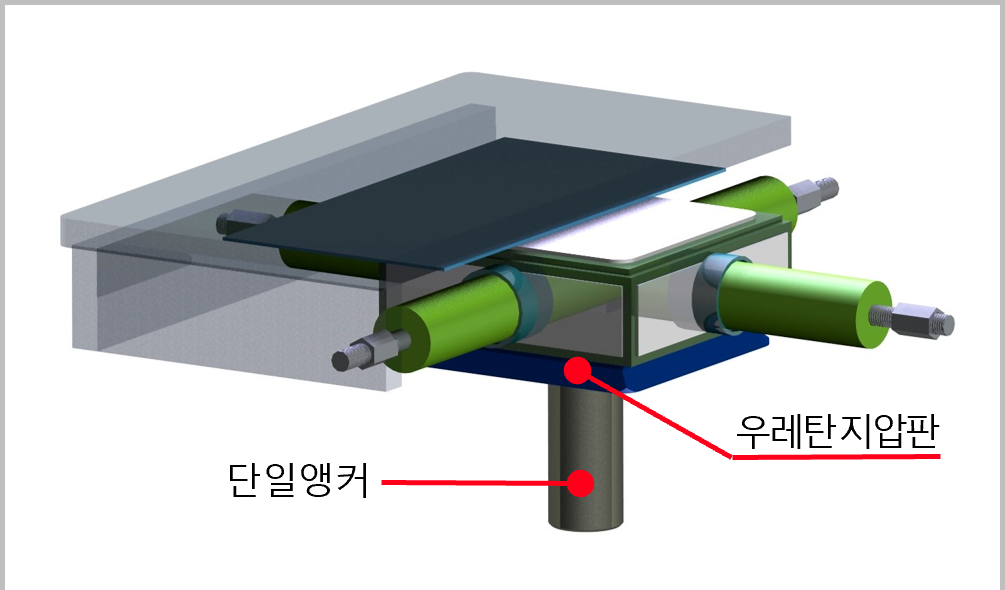 우레탄지압판

단일앵커