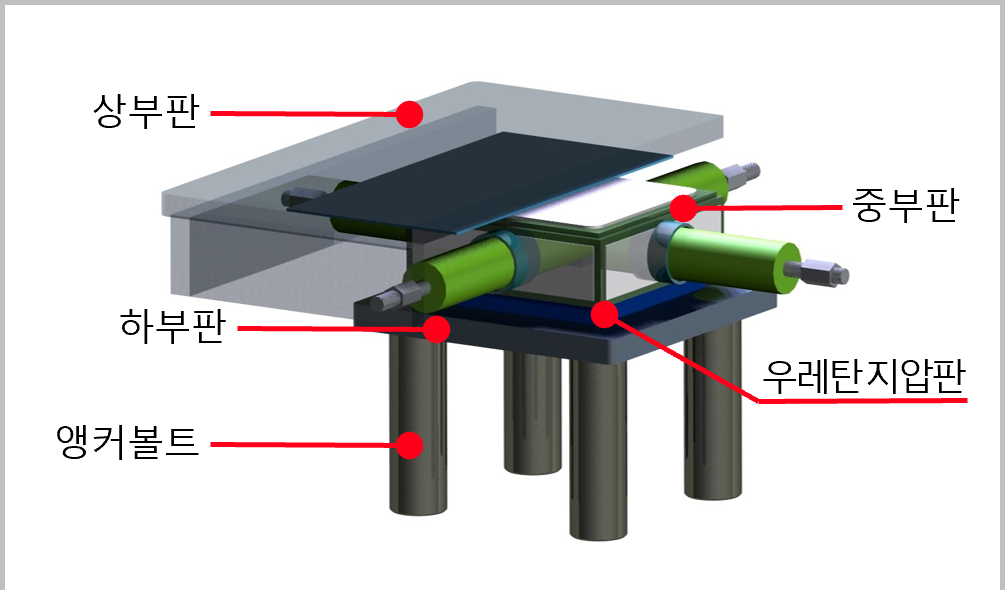 상부판

중부판

하부판

우레탄지압판

앵커볼트